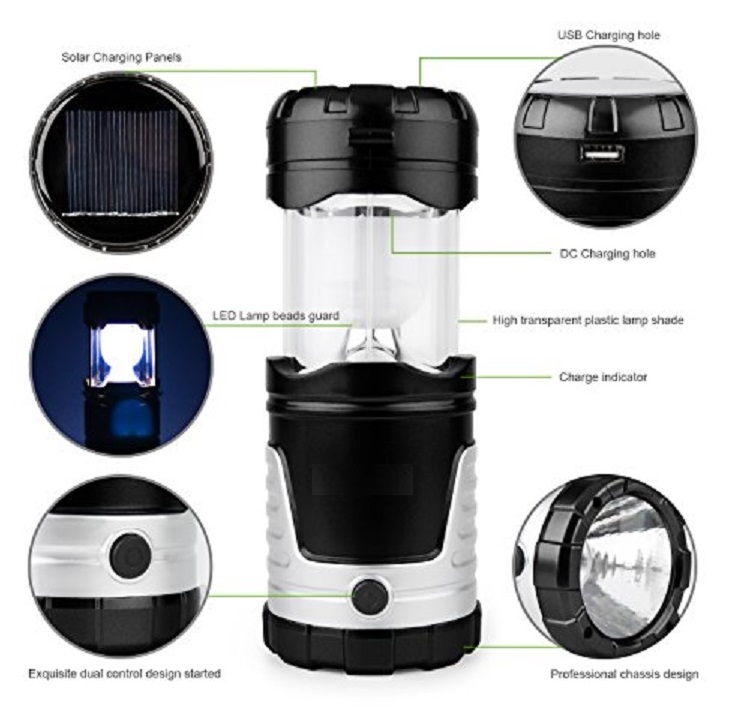 Solar Charging Panels

USB Charging hole

DC Charging hole

LED Lamp beads guard

High transparent plastic lamp shade

Charge indicator

Exquisite dual control design started

Professional chassis design